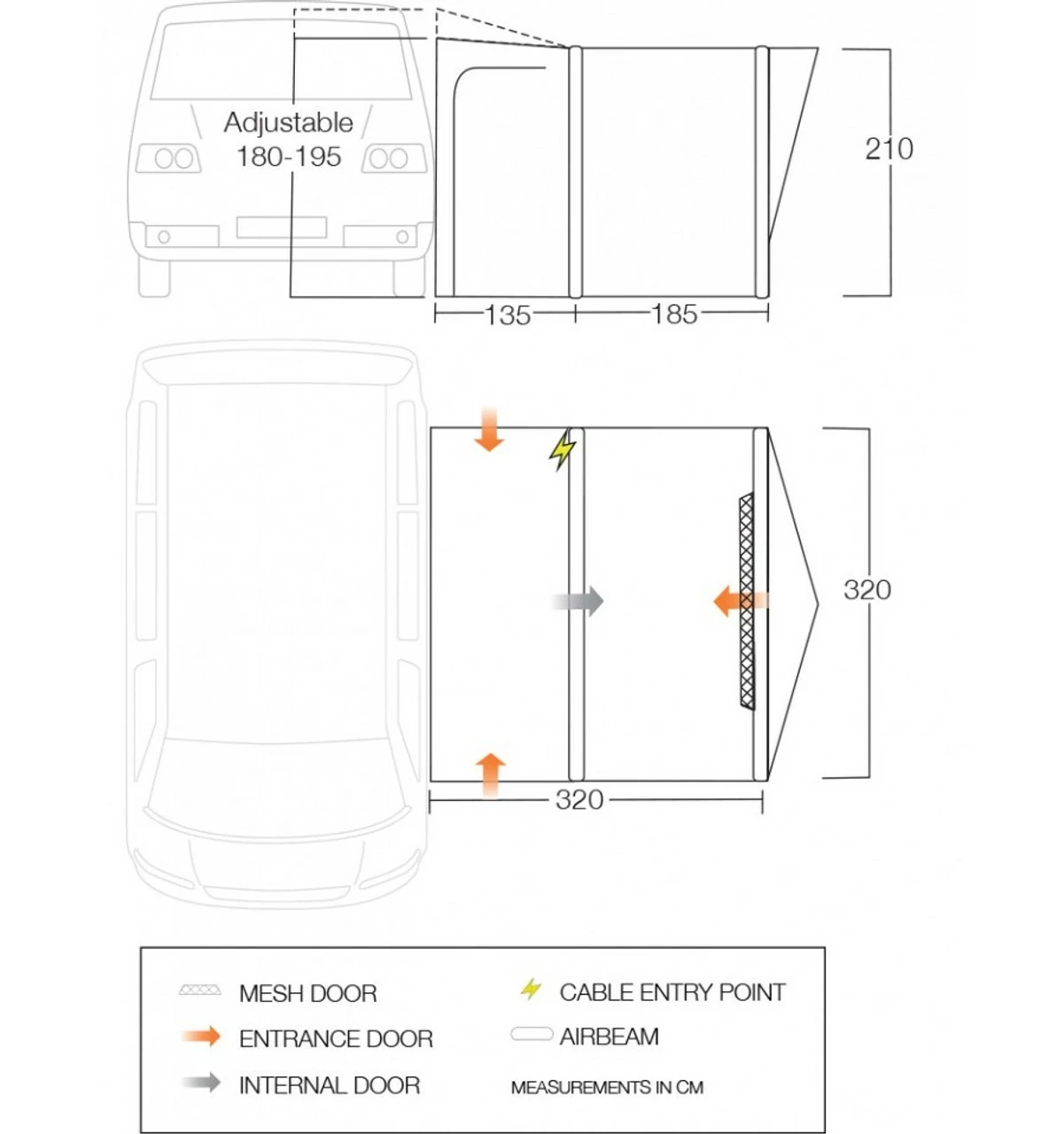 Adjustable
180-195

210

135

185

320

320

MESH DOOR

ENTRANCE DOOR

INTERNAL DOOR

CABLE ENTRY POINT

AIRBEAM

MEASUREMENTS IN CM