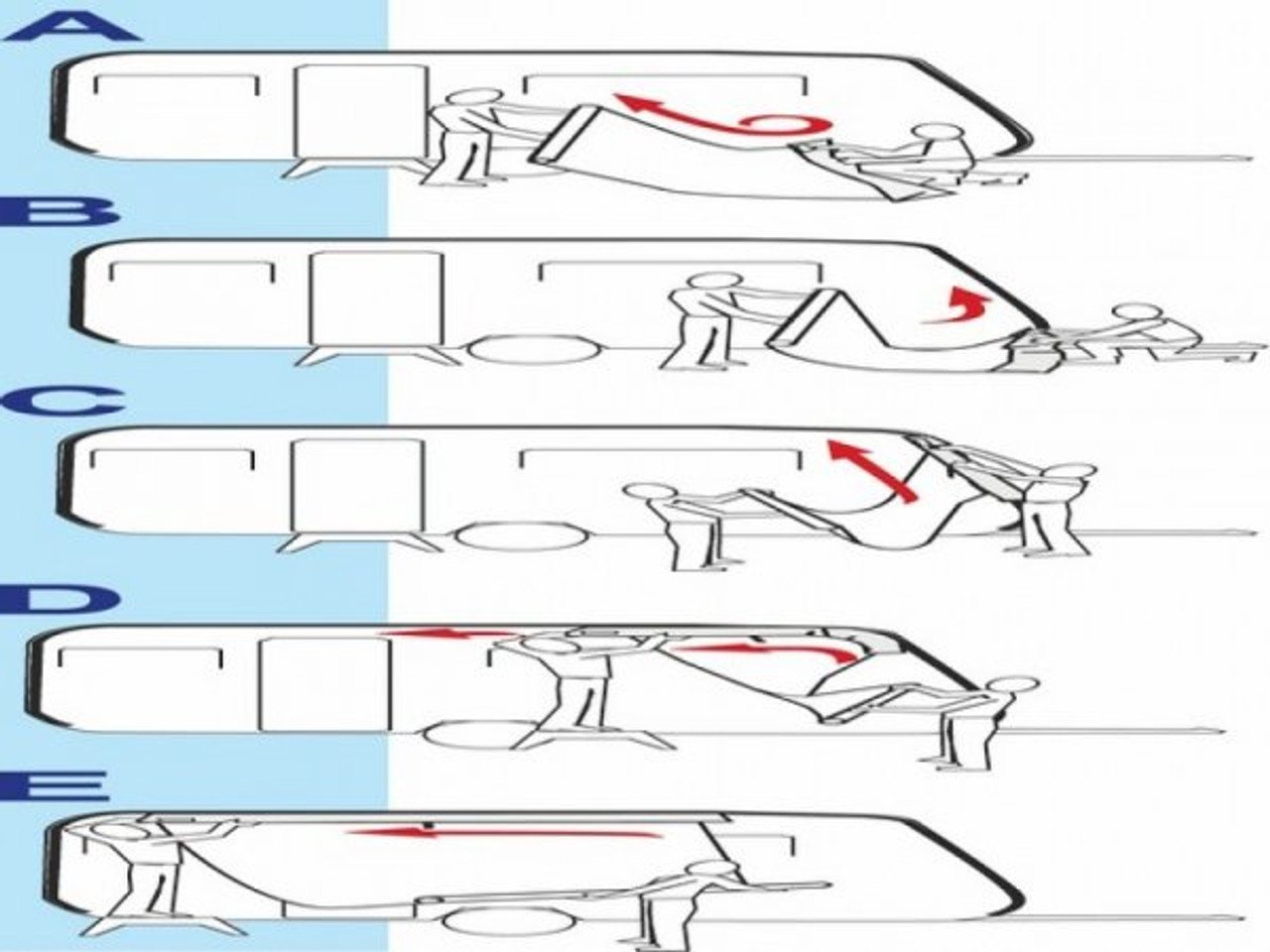 A

B

C

D

E