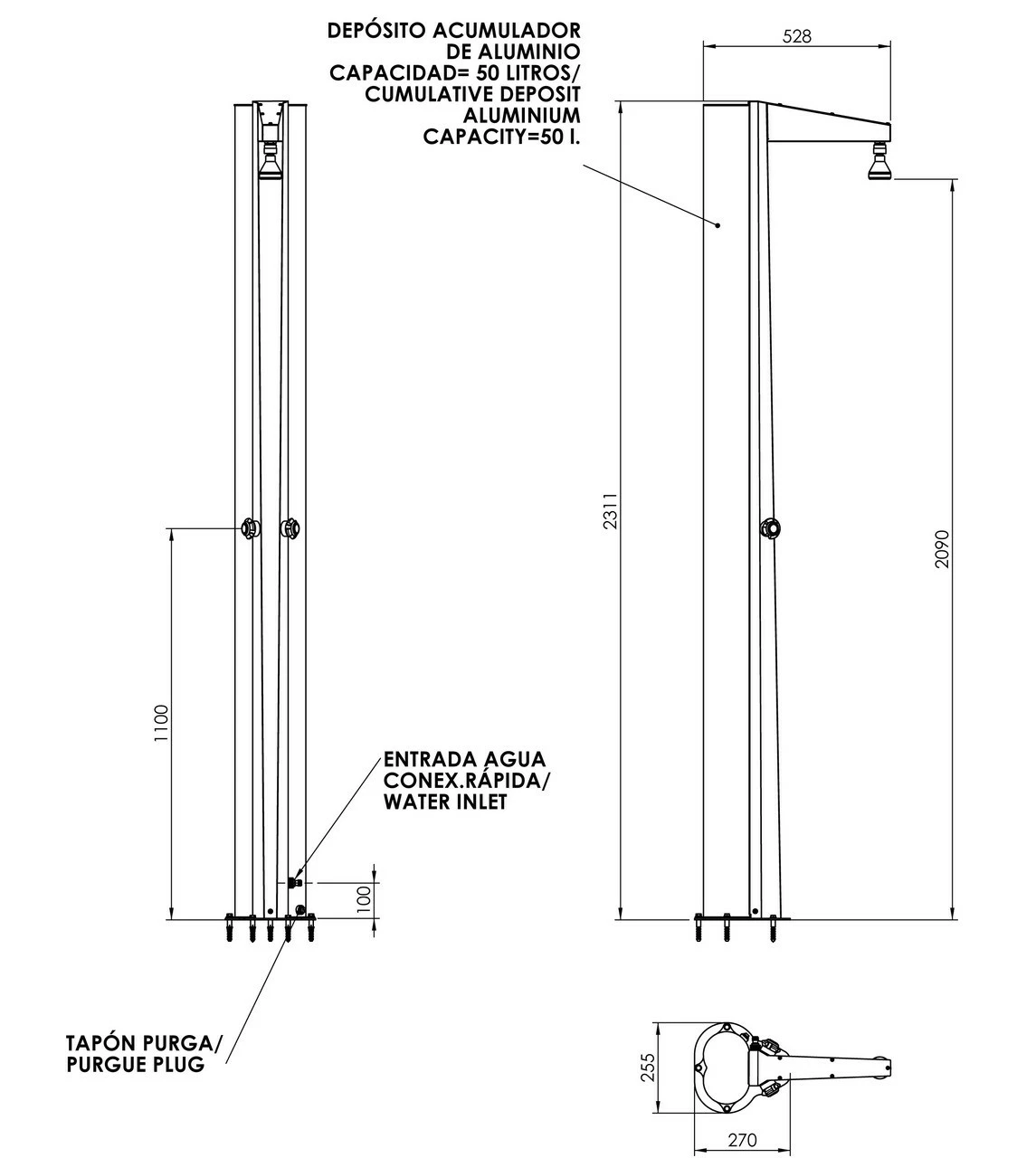 DEPÓSITO ACUMULADOR DE ALUMINIO CAPACIDAD= 50 LITROS/ CUMULATIVE DEPOSIT ALUMINIUM CAPACITY=50 l.

528

2311

2090

1100

ENTRADA AGUA CONEX.RÁPIDA/ WATER INLET

100

TAPÓN PURGA/ PURGUE PLUG

255

270