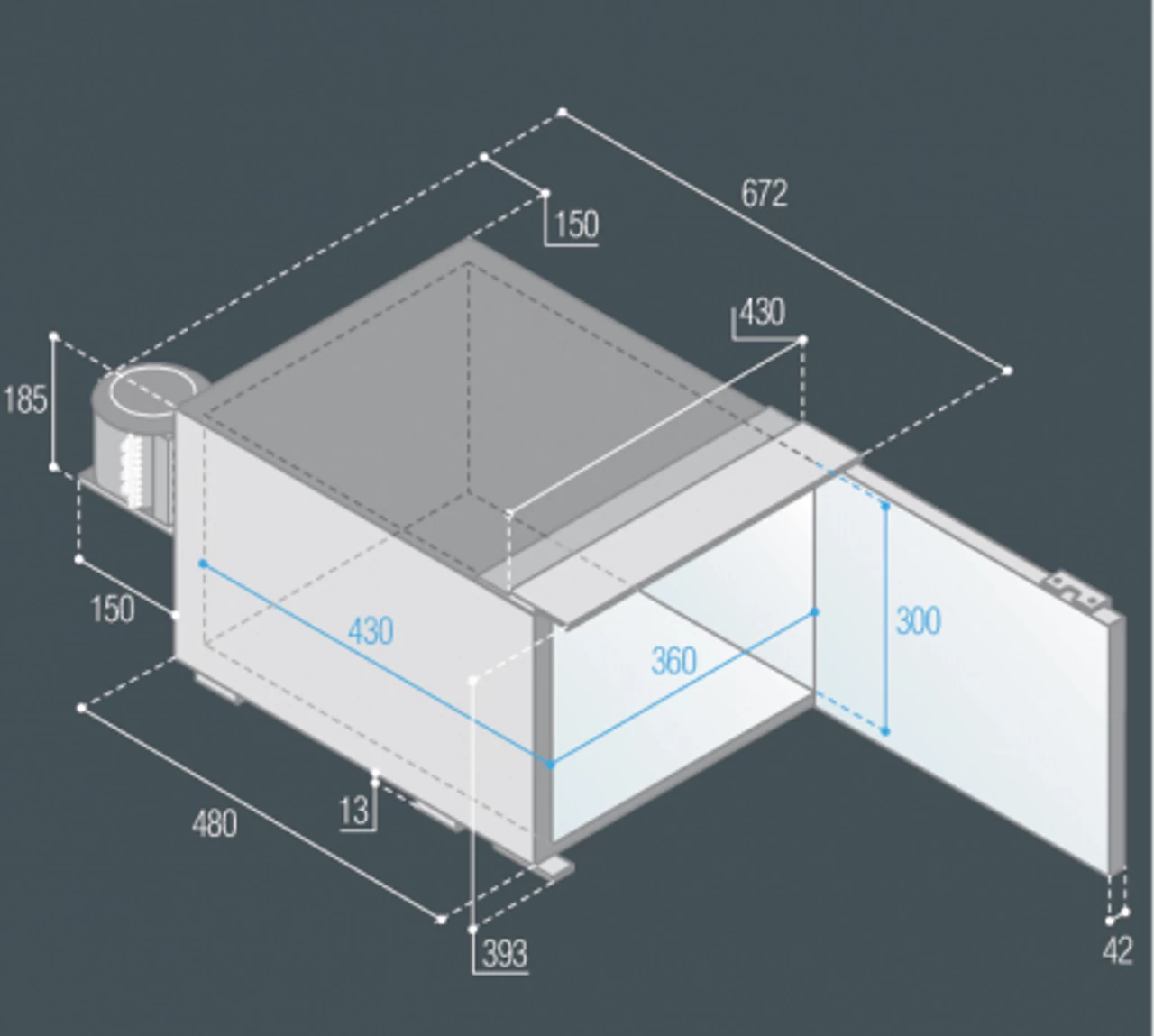 672
150
430
185
150
430
360
300
480
13
393
42