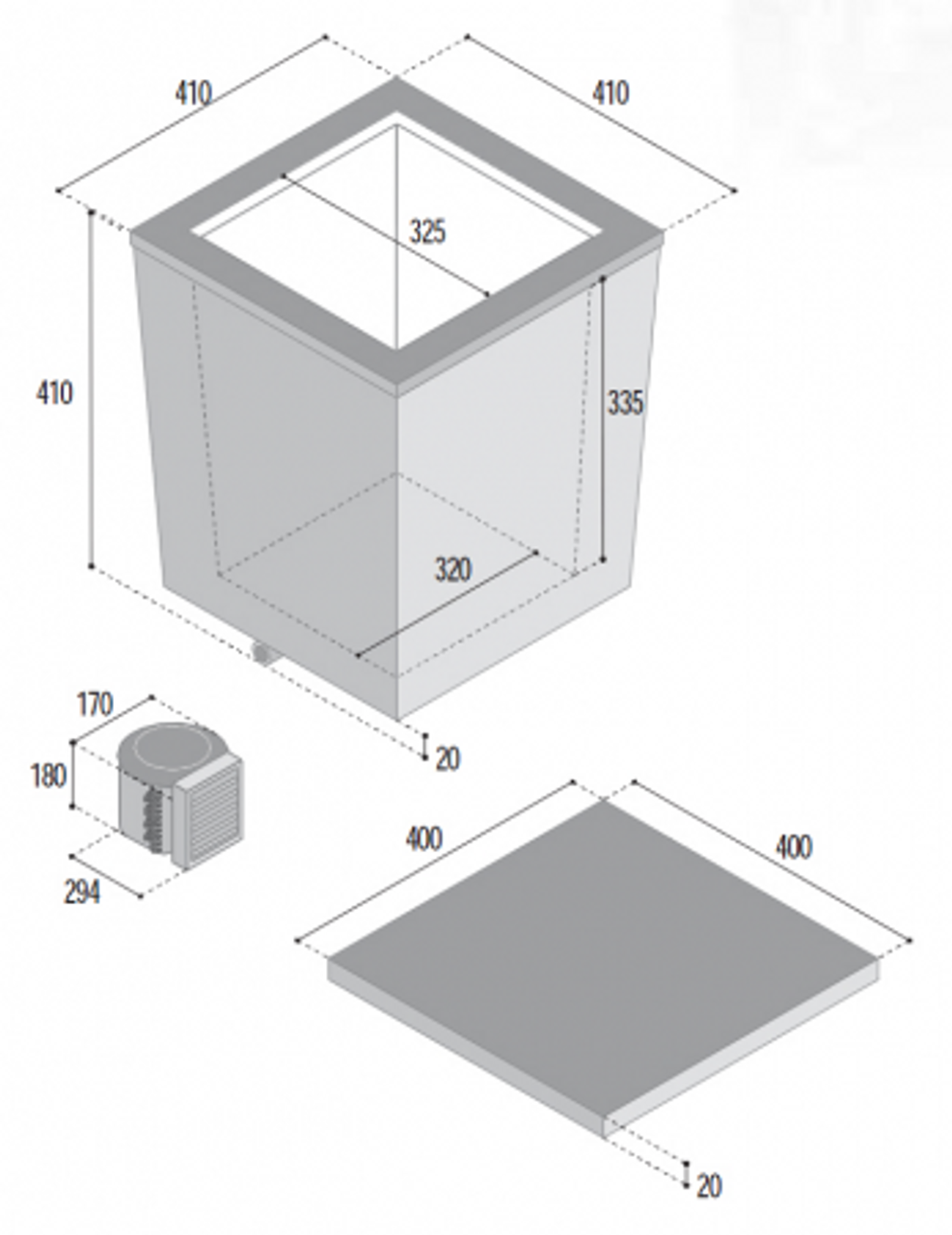 410
410
325
410
335
320
20
170
180
294
400
400
20